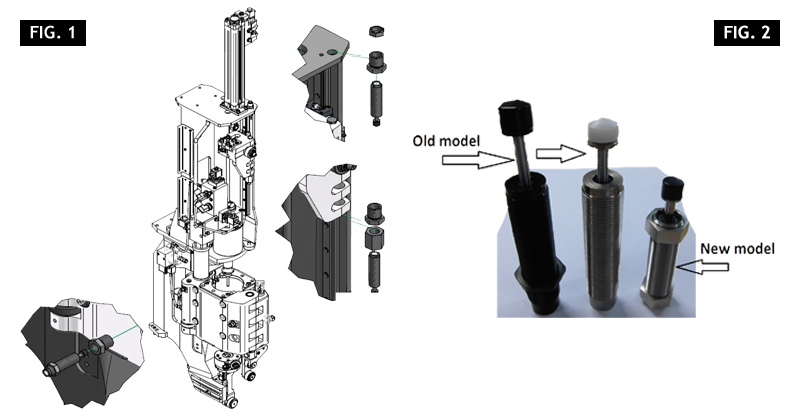 FIG. 1

FIG. 2

Old model

New model