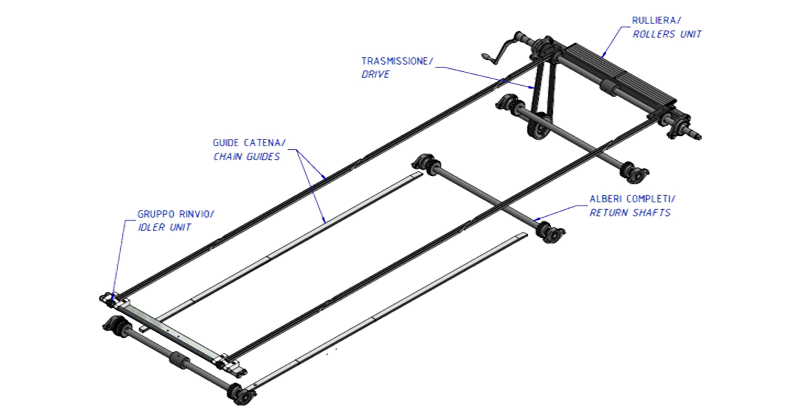 RULLIERA/
ROLLERS UNIT

TRASMISSIONE/
DRIVE

GUIDE CATENA/
CHAIN GUIDES

ALBERI COMPLETI/
RETURN SHAFTS

GRUPPO RINVIO/
IDLER UNIT