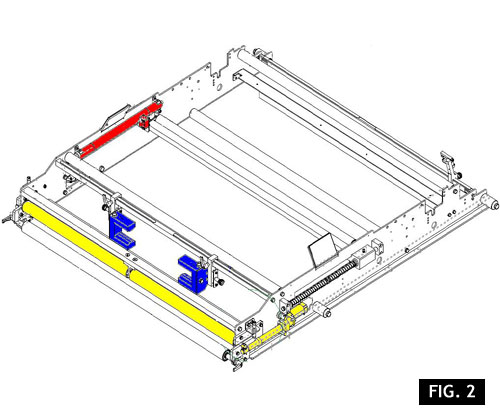 FIG. 2